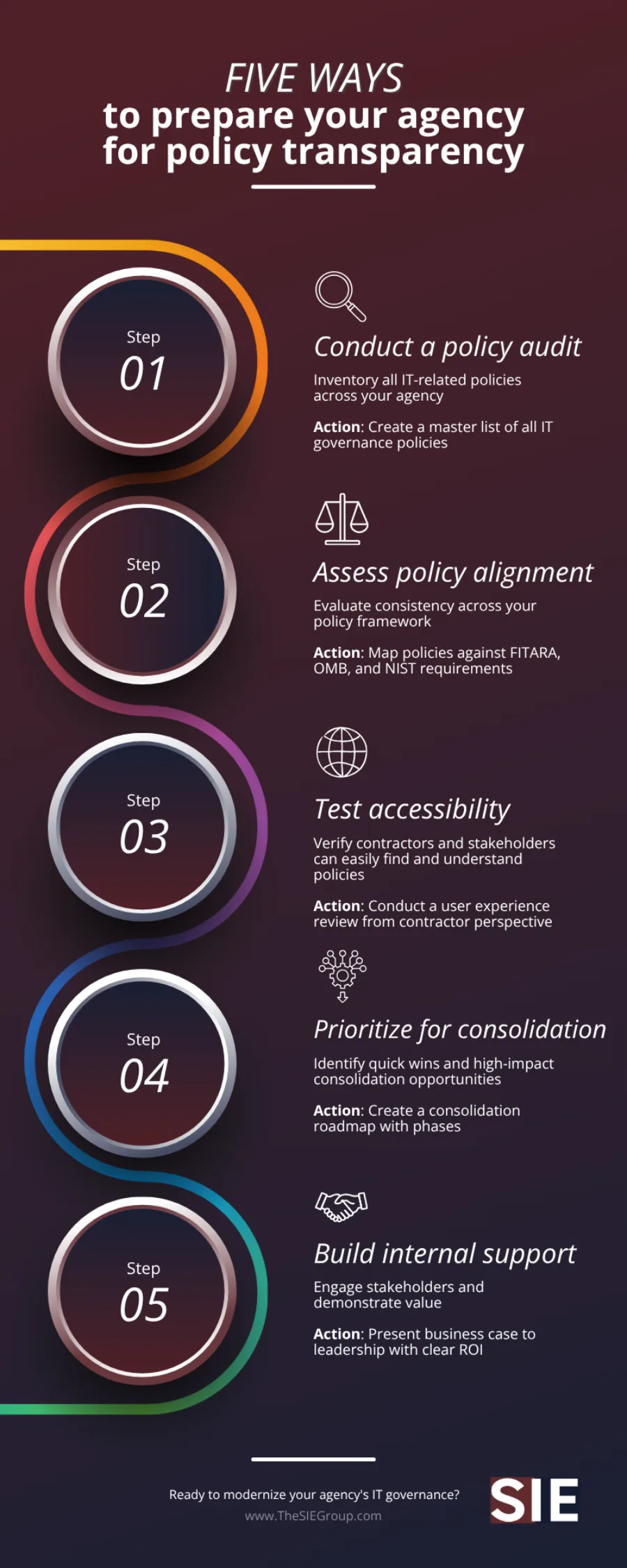 FIVE WAYS
to prepare your agency for policy transparency

Step
01

Conduct a policy audit

Inventory all IT-related policies across your agency

Action: Create a master list of all IT governance policies

Step
02

Assess policy alignment

Evaluate consistency across your policy framework

Action: Map policies against FITARA, OMB, and NIST requirements

Step
03

Test accessibility

Verify contractors and stakeholders can easily find and understand policies

Action: Conduct a user experience review from contractor perspective

Step
04

Prioritize for consolidation

Identify quick wins and high-impact consolidation opportunities

Action: Create a consolidation roadmap with phases

Step
05

Build internal support

Engage stakeholders and demonstrate value

Action: Present business case to leadership with clear ROI

Ready to modernize your agency's IT governance?
www.TheSIEGroup.com

SIE